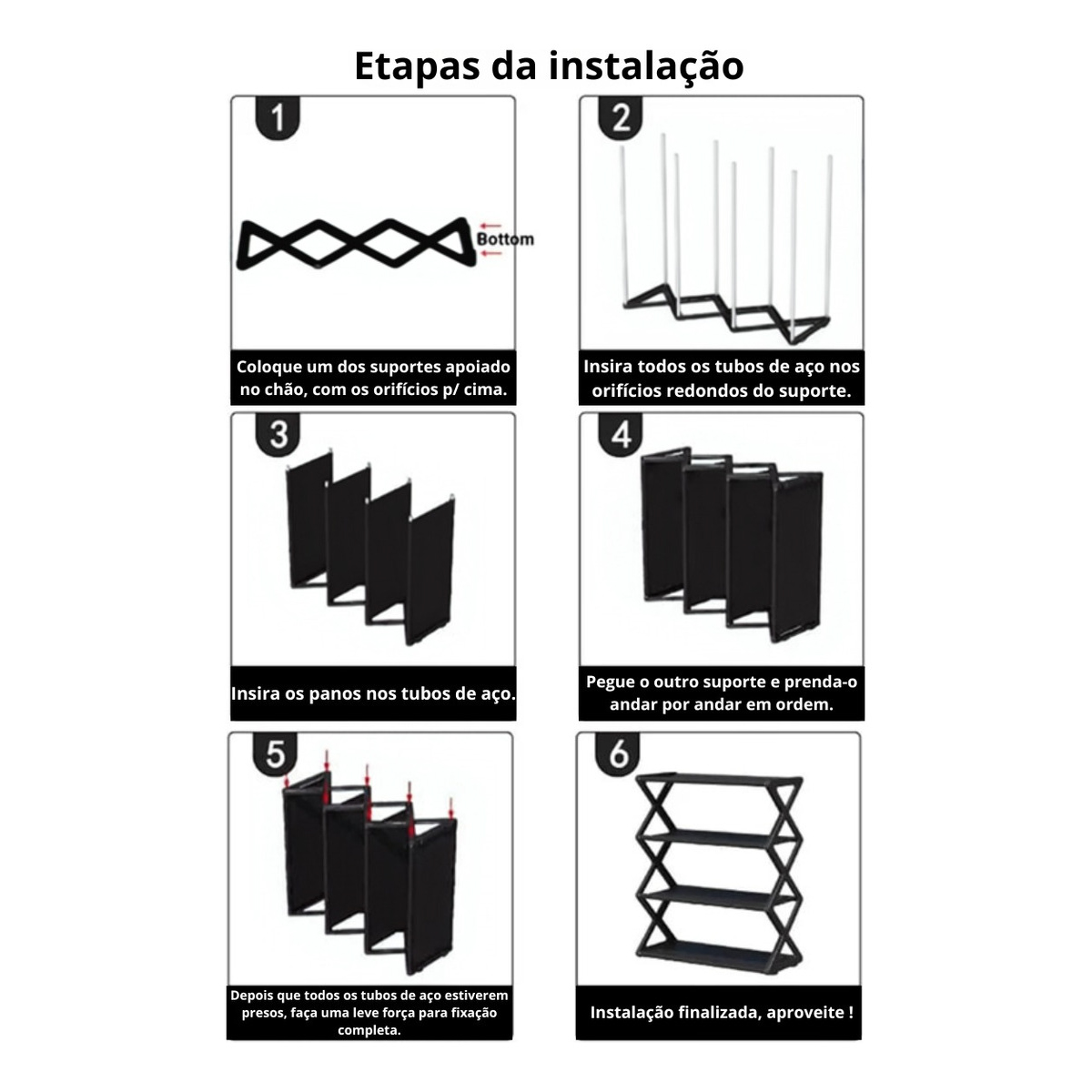 Etapas da instalação

1

Bottom

Coloque um dos suportes apoiado no chão, com os orifícios p/ cima.

2

Insira todos os tubos de aço nos orifícios redondos do suporte.

3

Insira os panos nos tubos de aço.

4

Pegue o outro suporte e prenda-o andar por andar em ordem.

5

Depois que todos os tubos de aço estiverem presos, faça uma leve força para fixação completa.

6

Instalação finalizada, aproveite !