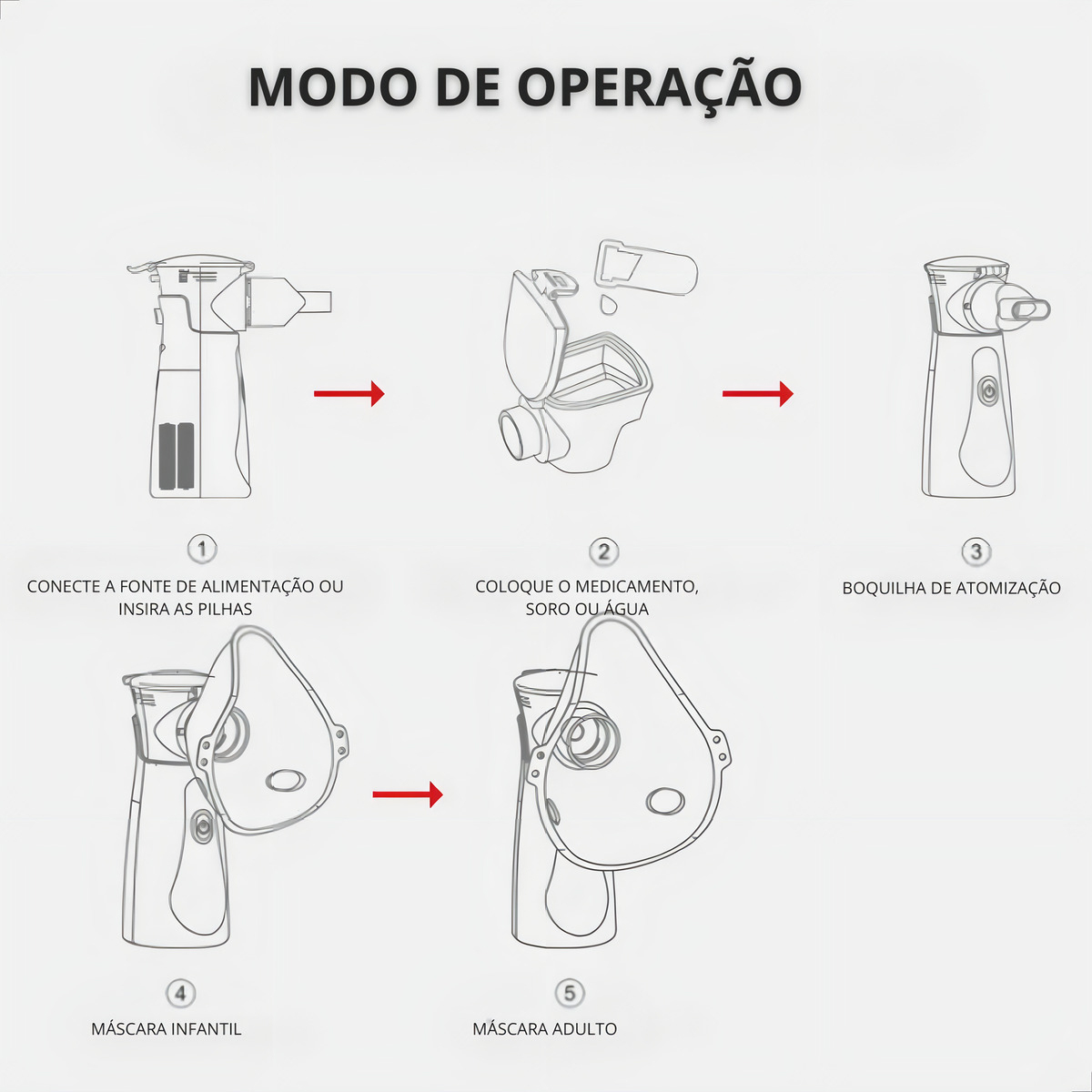 MODO DE OPERAÇÃO

1
CONECTE A FONTE DE ALIMENTAÇÃO OU INSIRA AS PILHAS

2
COLOQUE O MEDICAMENTO, SORO OU ÁGUA

3
BOQUILHA DE ATOMIZAÇÃO

4
MÁSCARA INFANTIL

5
MÁSCARA ADULTO